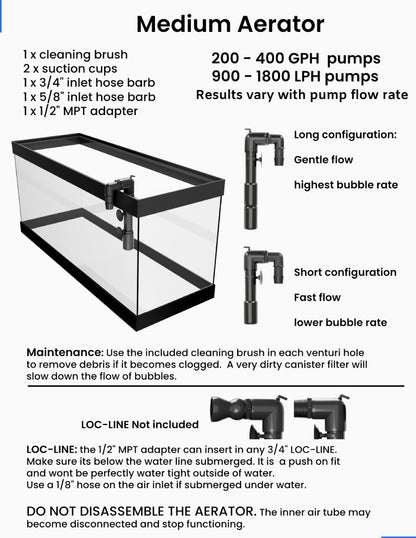 Medium Aerator

1 x cleaning brush
2 x suction cups
1 x 3/4" inlet hose barb
1 x 5/8" inlet hose barb
1 x 1/2" MPT adapter

200 - 400 GPH pumps
900 - 1800 LPH pumps
Results vary with pump flow rate

Long configuration:
Gentle flow
highest bubble rate

Short configuration
Fast flow
lower bubble rate

Maintenance: Use the included cleaning brush in each venturi hole to remove debris if it becomes clogged. A very dirty canister filter will slow down the flow of bubbles.

LOC-LINE Not included

LOC-LINE: the 1/2" MPT adapter can insert in any 3/4" LOC-LINE. Make sure its below the water line submerged. It is a push on fit and wont be perfectly water tight outside of water.
Use a 1/8" hose on the air inlet if submerged under water.

DO NOT DISASSEMBLE THE AERATOR. The inner air tube may become disconnected and stop functioning.